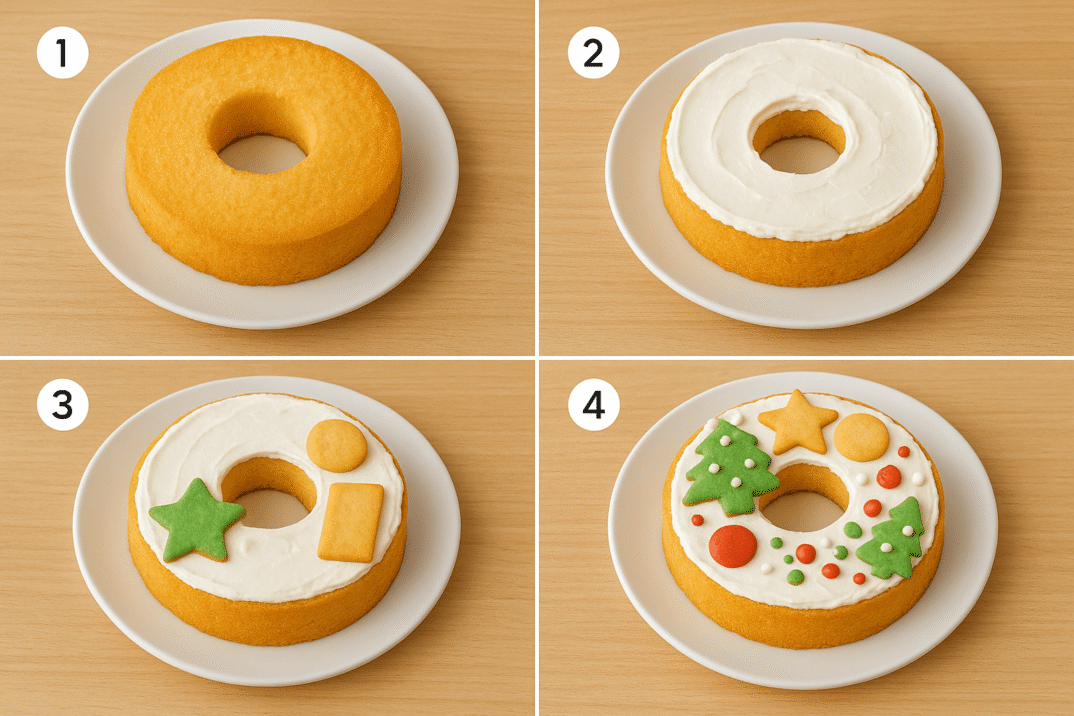 1

2

3

4