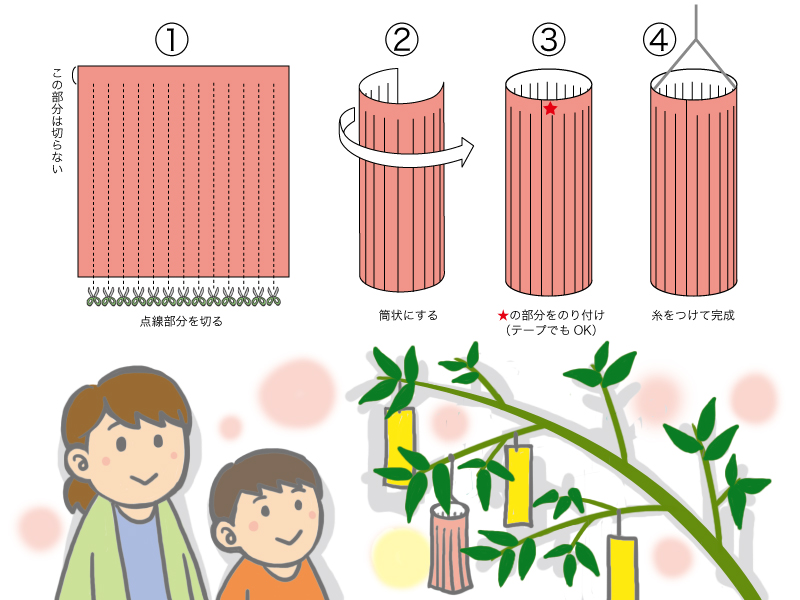 ①
この部分は切らない
点線部分を切る

②
筒状にする

③
★の部分をのり付け
（テープでも OK）

④
糸をつけて完成